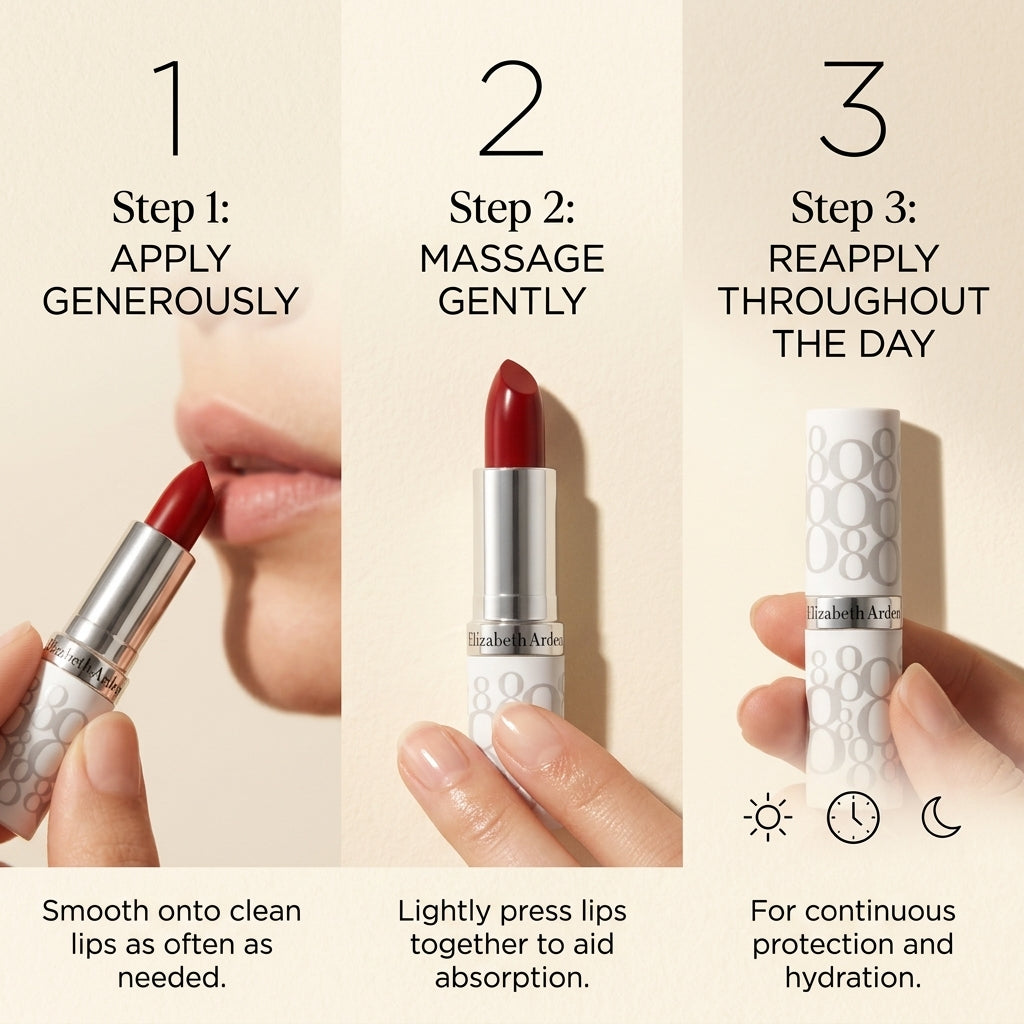 1

Step 1:
APPLY GENEROUSLY

Elizabeth Arden

Smooth onto clean lips as often as needed.

2

Step 2:
MASSAGE GENTLY

Elizabeth Arden

Lightly press lips together to aid absorption.

3

Step 3:
REAPPLY THROUGHOUT THE DAY

Elizabeth Arden

For continuous protection and hydration.