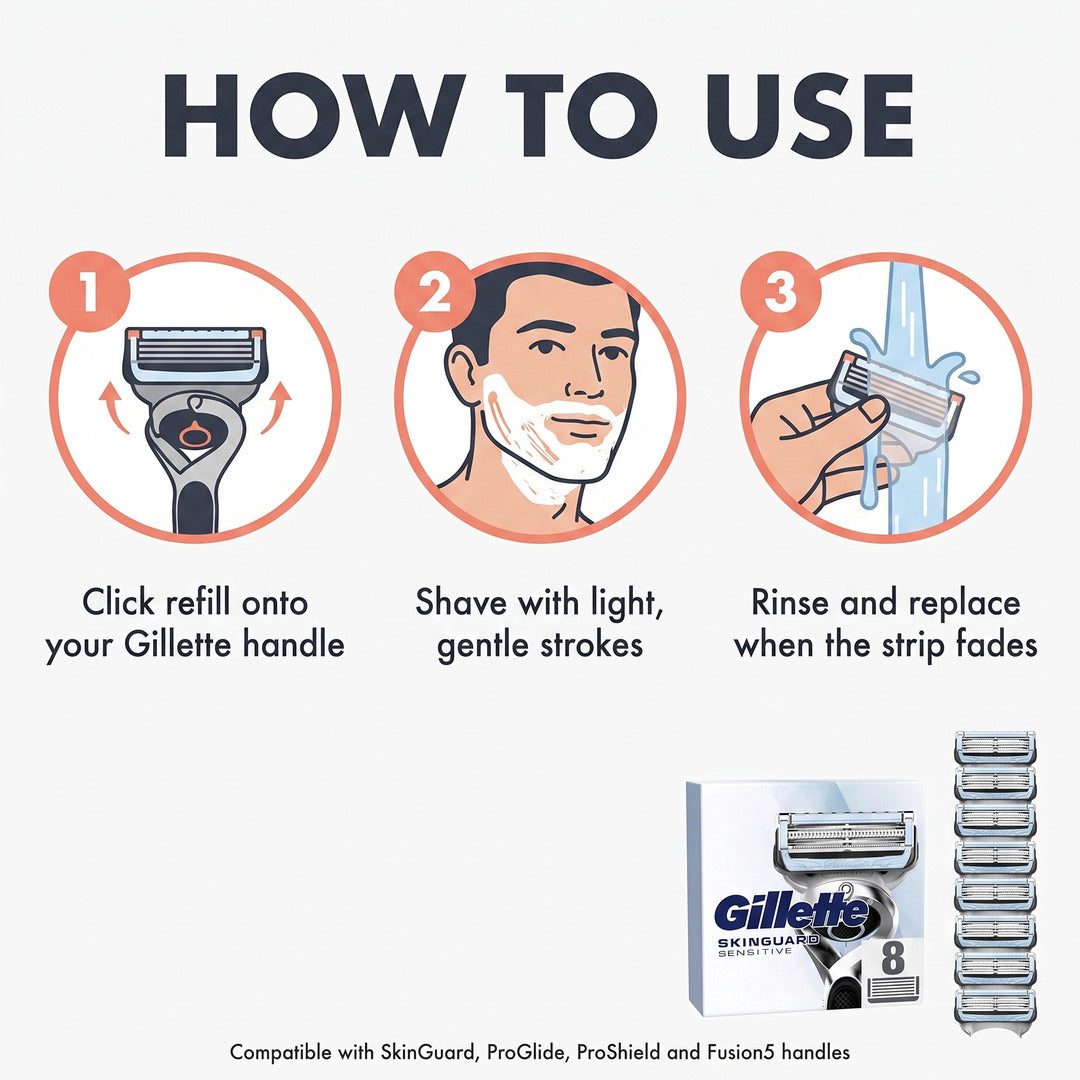 HOW TO USE

1

Click refill onto your Gillette handle

2

Shave with light, gentle strokes

3

Rinse and replace when the strip fades

Gillette
SKINGUARD
SENSITIVE
8

Compatible with SkinGuard, ProGlide, ProShield and Fusion5 handles